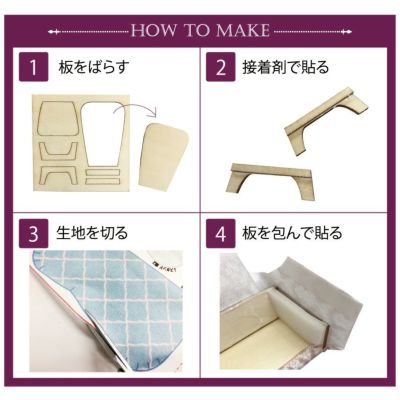 HOW TO MAKE

1 板をばらす

2 接着剤で貼る

3 生地を切る

4 板を包んで貼る